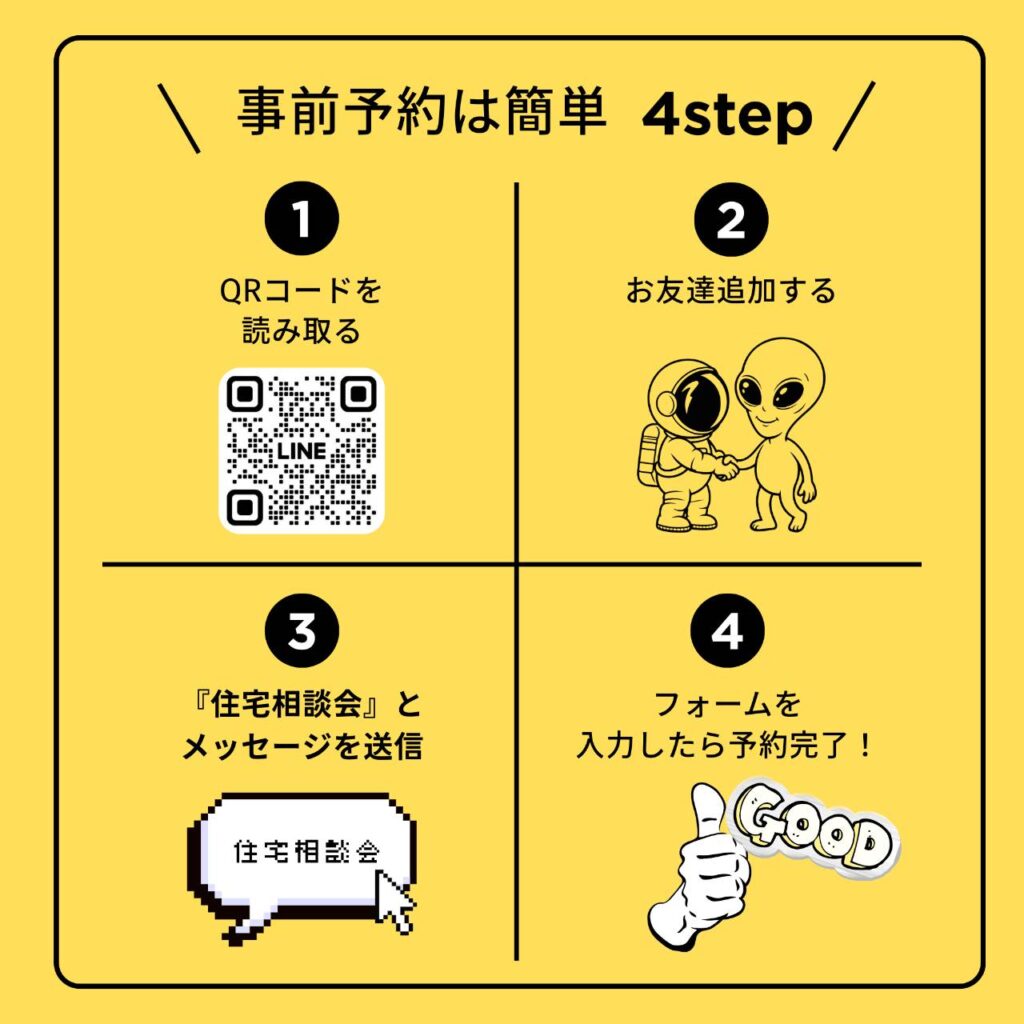 ＼ 事前予約は簡単 4step ／

1
QRコードを
読み取る

LINE

2
お友達追加する

3
『住宅相談会』と
メッセージを送信

住宅相談会

4
フォームを
入力したら予約完了！

GOOD